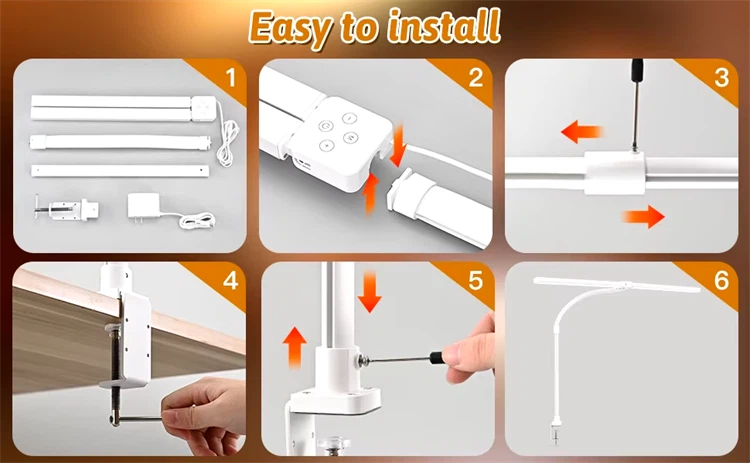 Easy to install

1

2

3

4

5

6